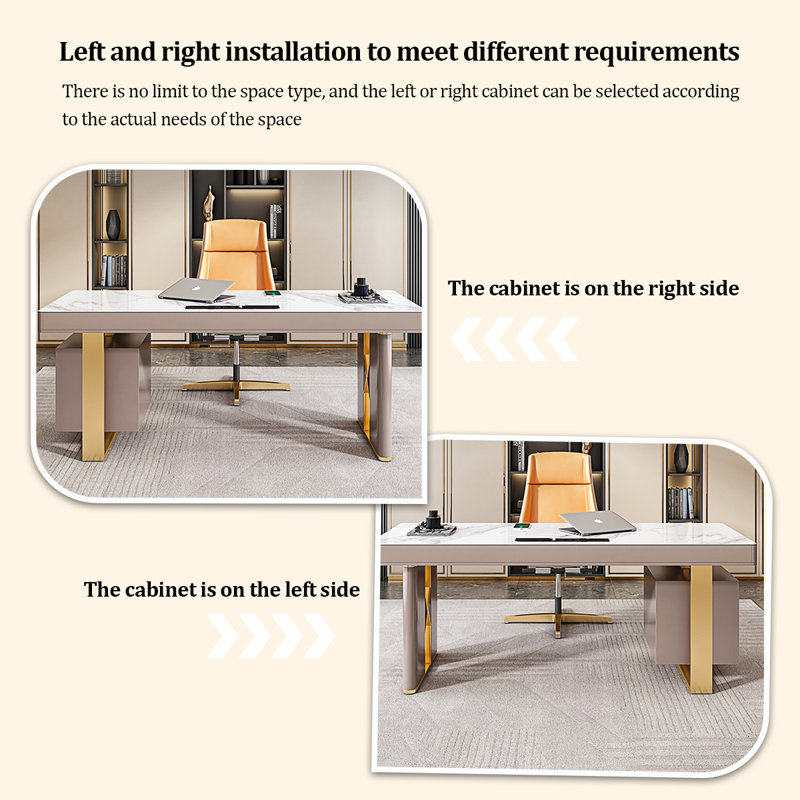 Left and right installation to meet different requirements

There is no limit to the space type, and the left or right cabinet can be selected according to the actual needs of the space

The cabinet is on the right side

The cabinet is on the left side