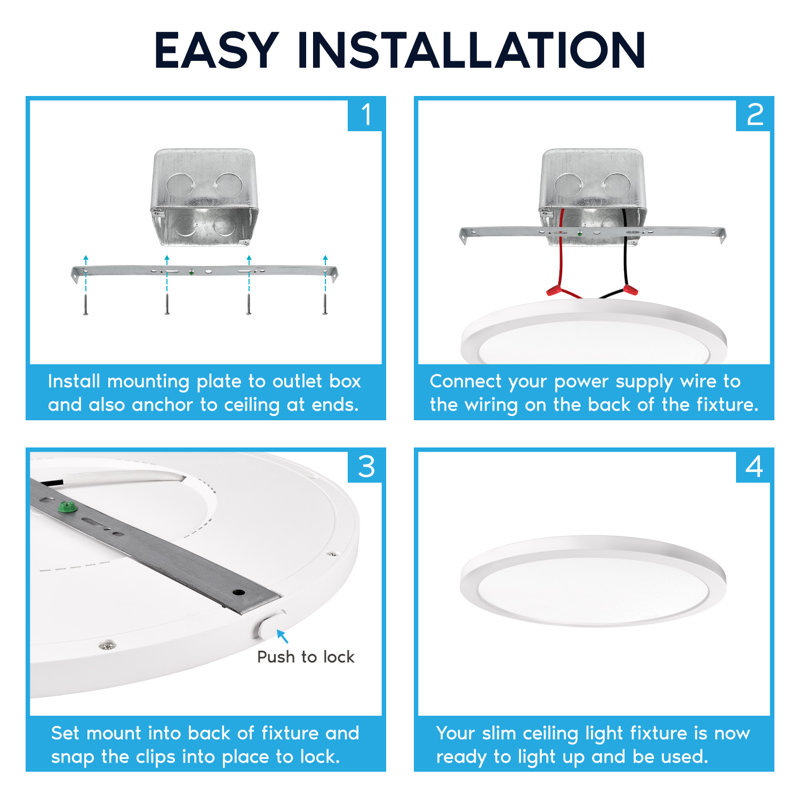 EASY INSTALLATION

1

Install mounting plate to outlet box and also anchor to ceiling at ends.

2

Connect your power supply wire to the wiring on the back of the fixture.

3

Push to lock

Set mount into back of fixture and snap the clips into place to lock.

4

Your slim ceiling light fixture is now ready to light up and be used.