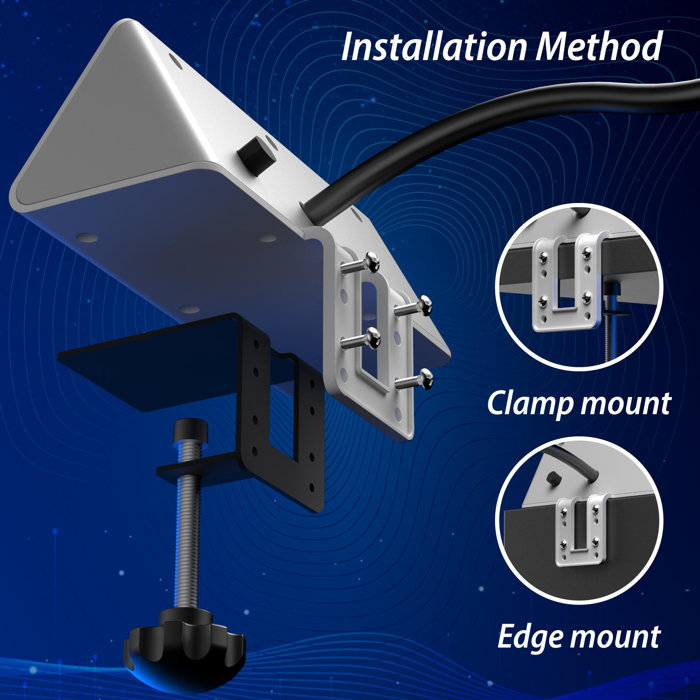 Installation Method

Clamp mount

Edge mount