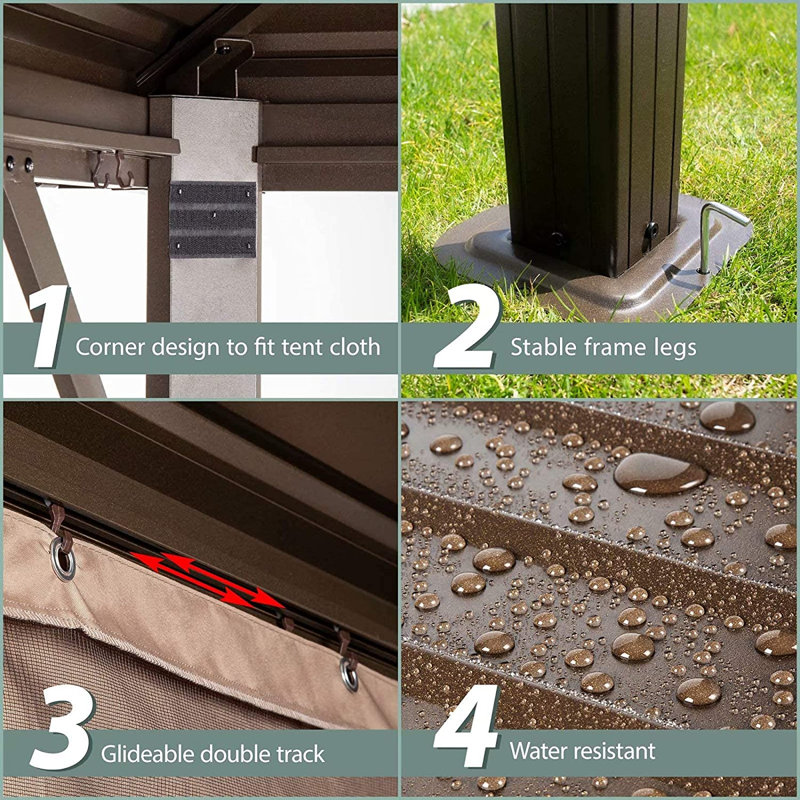 1 Corner design to fit tent cloth

2 Stable frame legs

3 Glideable double track

4 Water resistant