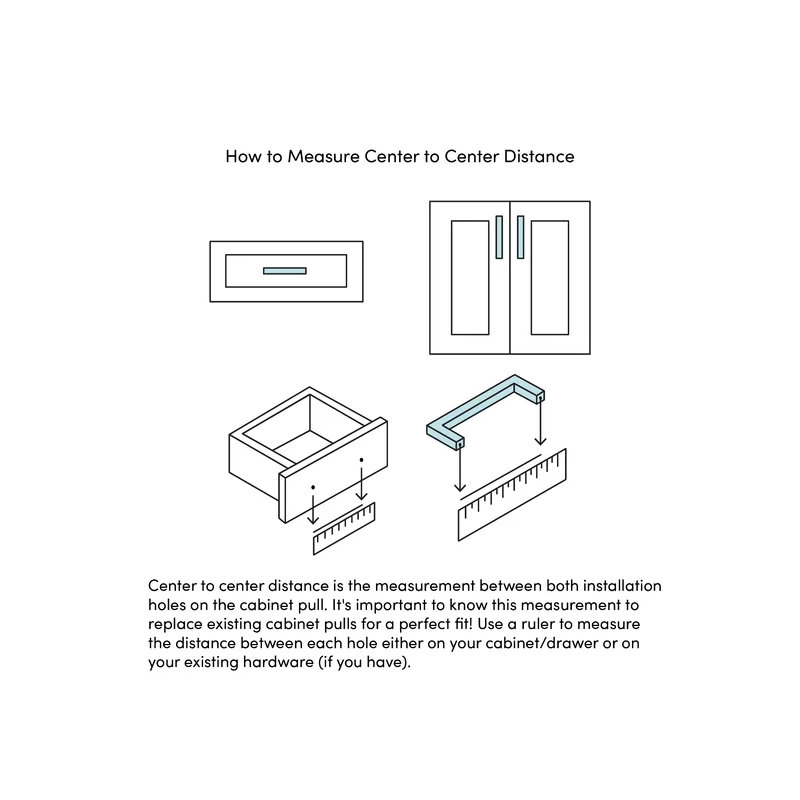 How to Measure Center to Center Distance

Center to center distance is the measurement between both installation holes on the cabinet pull. It's important to know this measurement to replace existing cabinet pulls for a perfect fit! Use a ruler to measure the distance between each hole either on your cabinet/drawer or on your existing hardware (if you have).