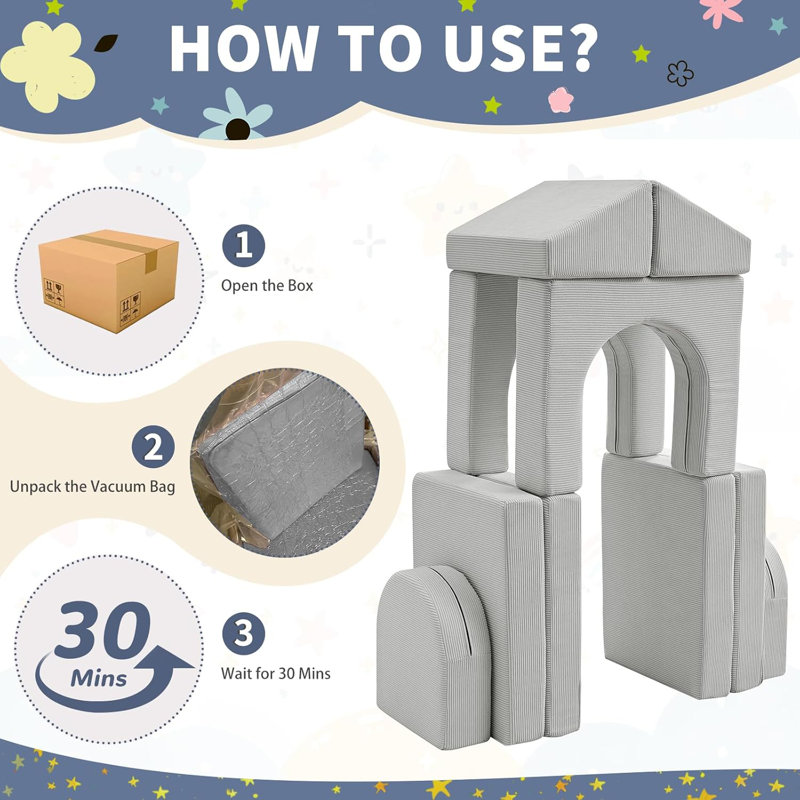 HOW TO USE?

1
Open the Box

2
Unpack the Vacuum Bag

30
Mins

3
Wait for 30 Mins