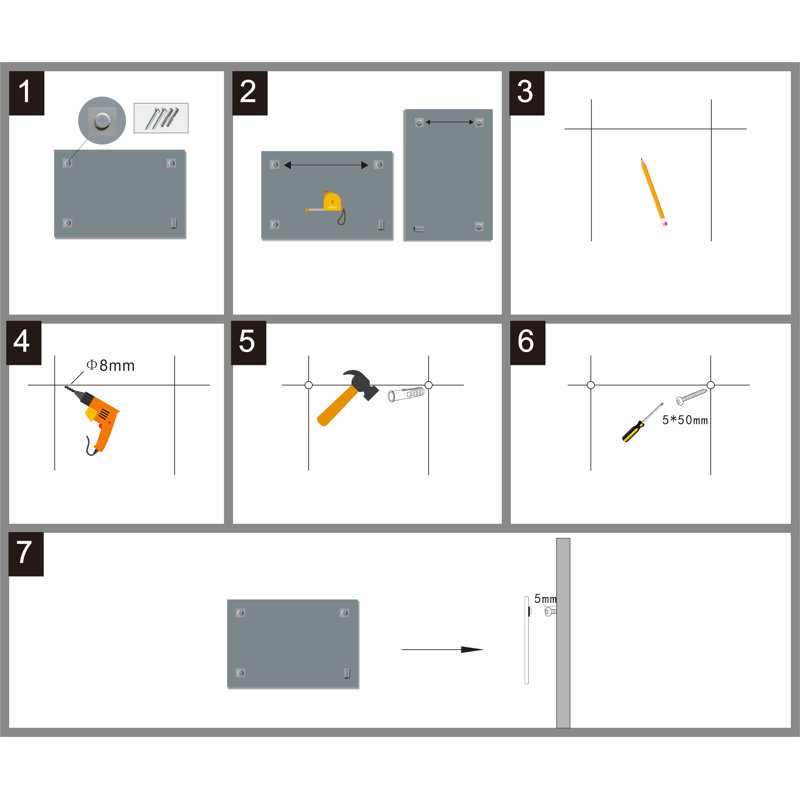 1

2

3

4

Φ8mm

5

6

5*50mm

7

5mm