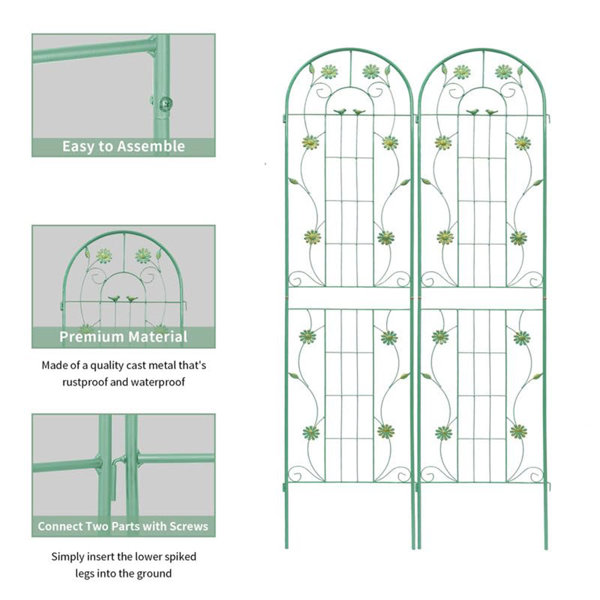 Easy to Assemble

Premium Material

Made of a quality cast metal that's rustproof and waterproof

Connect Two Parts with Screws

Simply insert the lower spiked legs into the ground