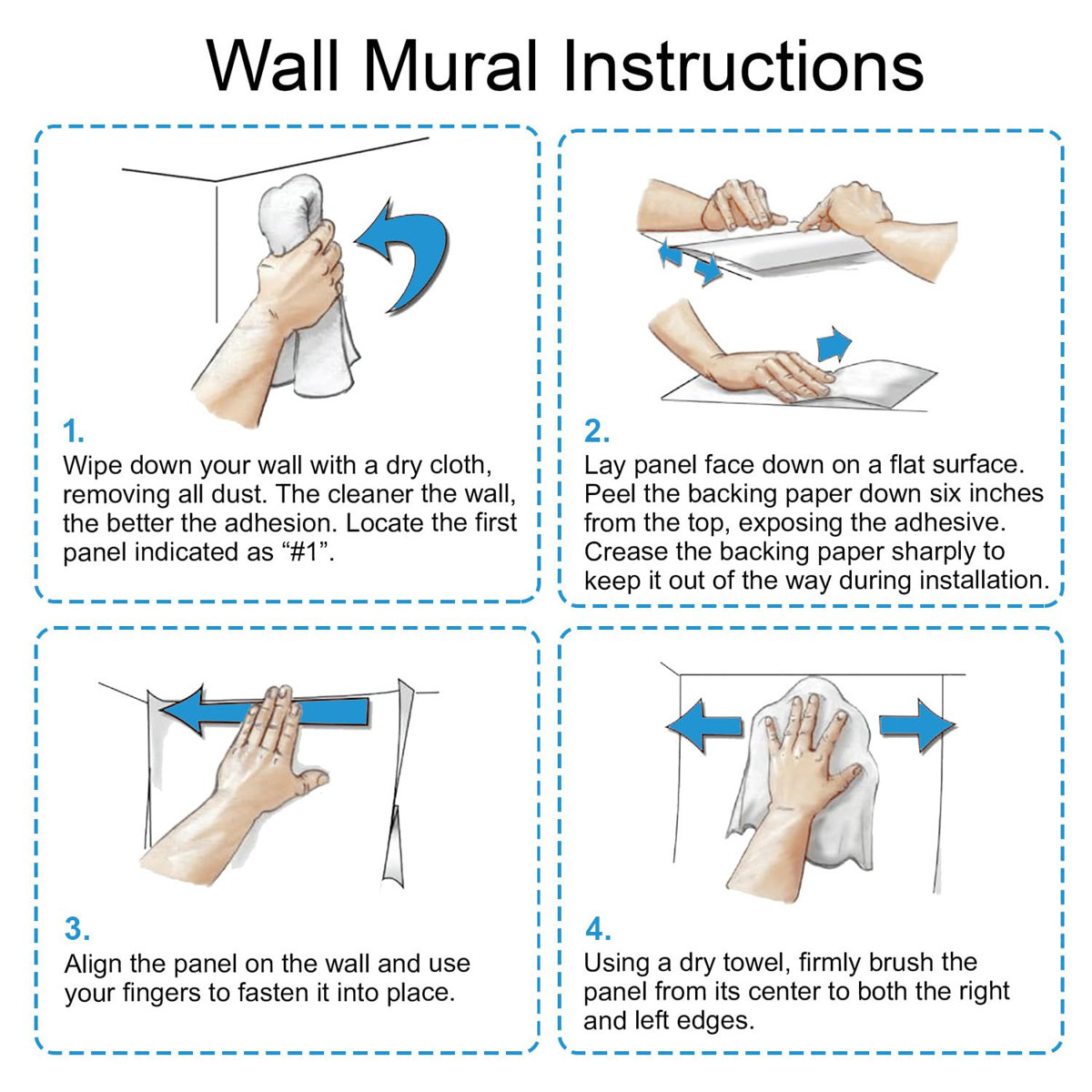 Wall Mural Instructions

1.
Wipe down your wall with a dry cloth, removing all dust. The cleaner the wall, the better the adhesion. Locate the first panel indicated as “#1”.

2.
Lay panel face down on a flat surface. Peel the backing paper down six inches from the top, exposing the adhesive. Crease the backing paper sharply to keep it out of the way during installation.

3.
Align the panel on the wall and use your fingers to fasten it into place.

4.
Using a dry towel, firmly brush the panel from its center to both the right and left edges.