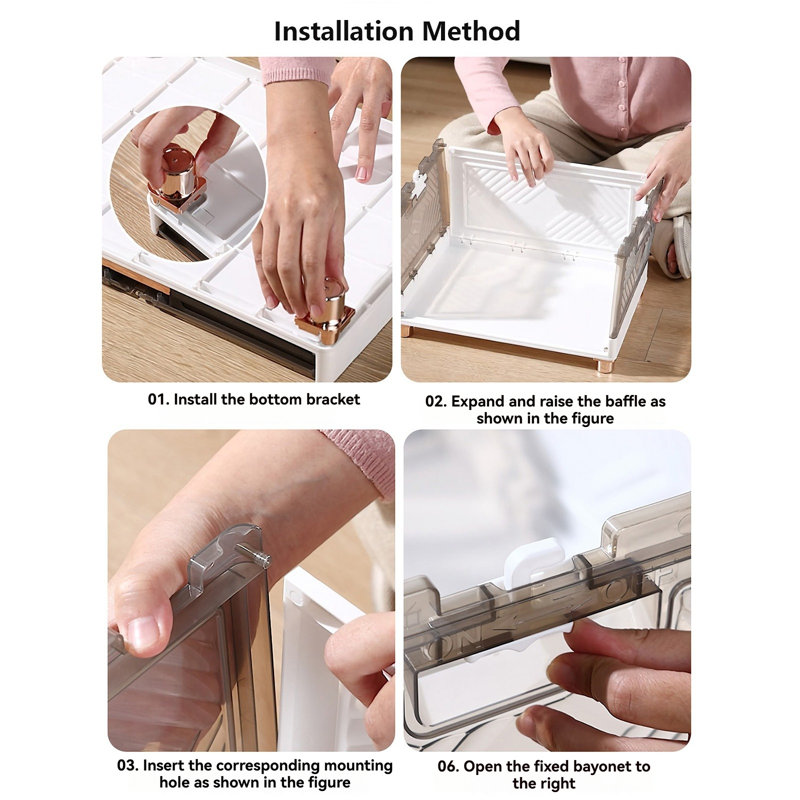 Installation Method

01. Install the bottom bracket

02. Expand and raise the baffle as shown in the figure

03. Insert the corresponding mounting hole as shown in the figure

06. Open the fixed bayonet to the right