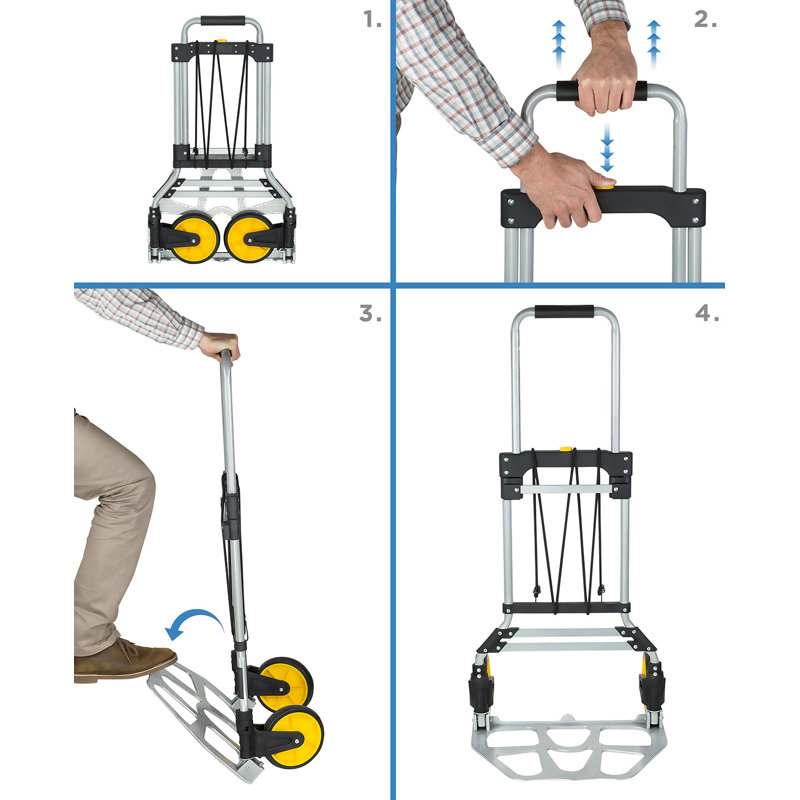 1.

2.

3.

4.