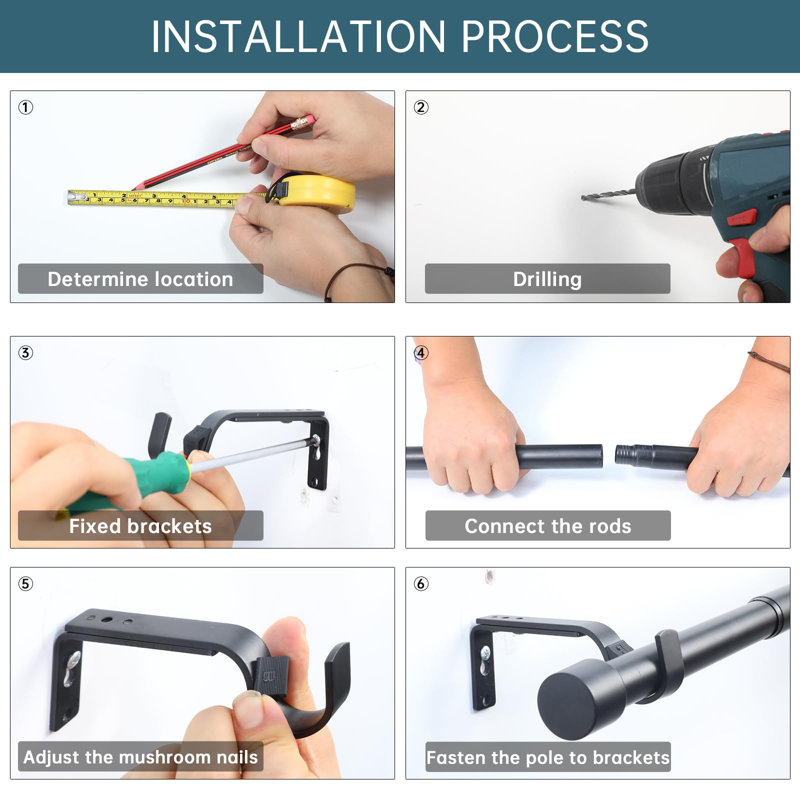 INSTALLATION PROCESS

①
Determine location

②
Drilling

③
Fixed brackets

④
Connect the rods

⑤
Adjust the mushroom nails

⑥
Fasten the pole to brackets