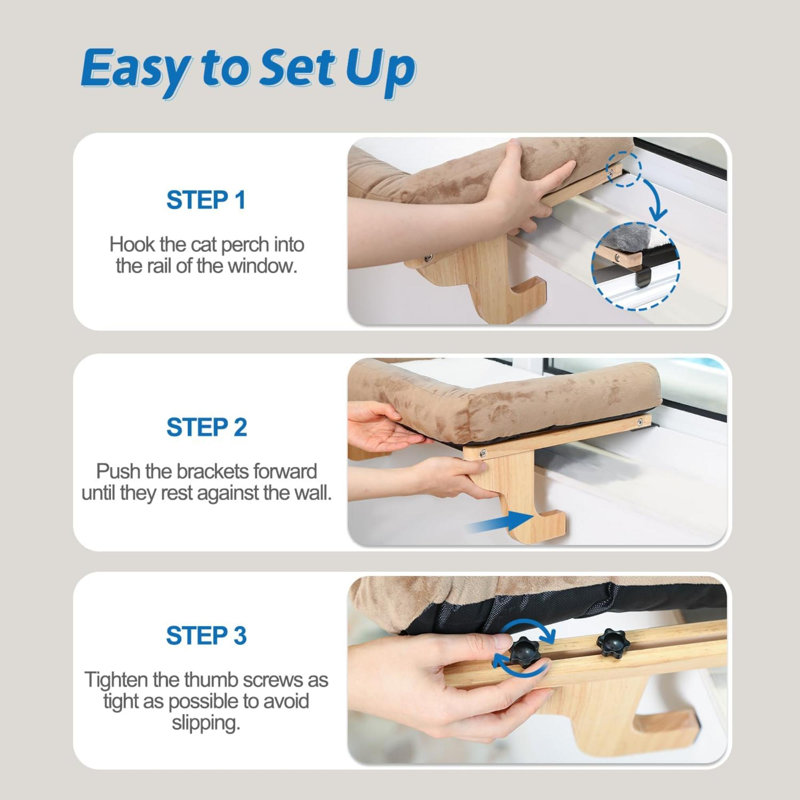 Easy to Set Up

STEP 1

Hook the cat perch into the rail of the window.

STEP 2

Push the brackets forward until they rest against the wall.

STEP 3

Tighten the thumb screws as tight as possible to avoid slipping.