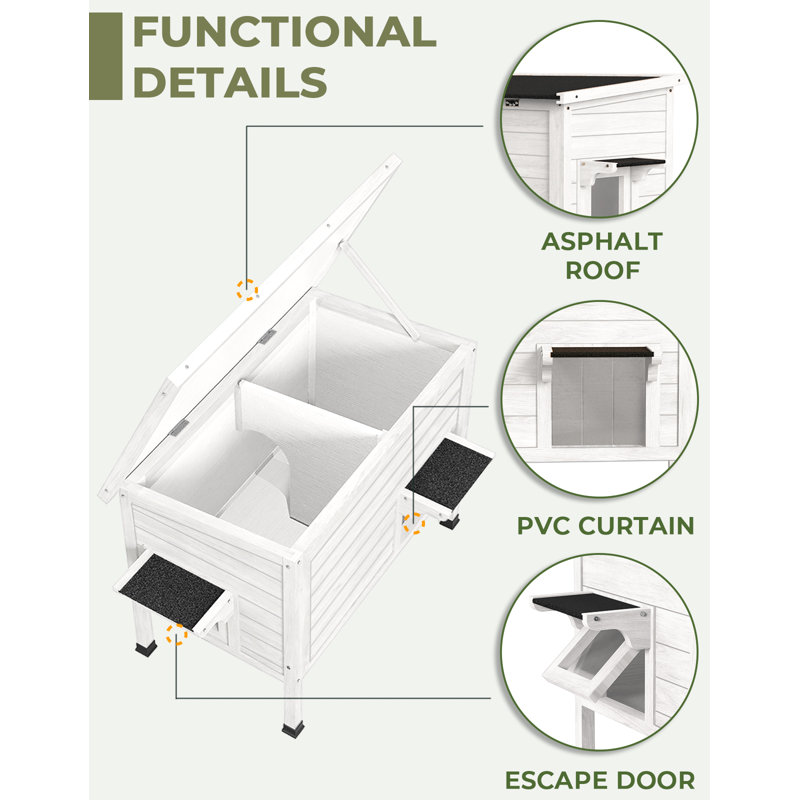 FUNCTIONAL DETAILS

ASPHALT ROOF

PVC CURTAIN

ESCAPE DOOR