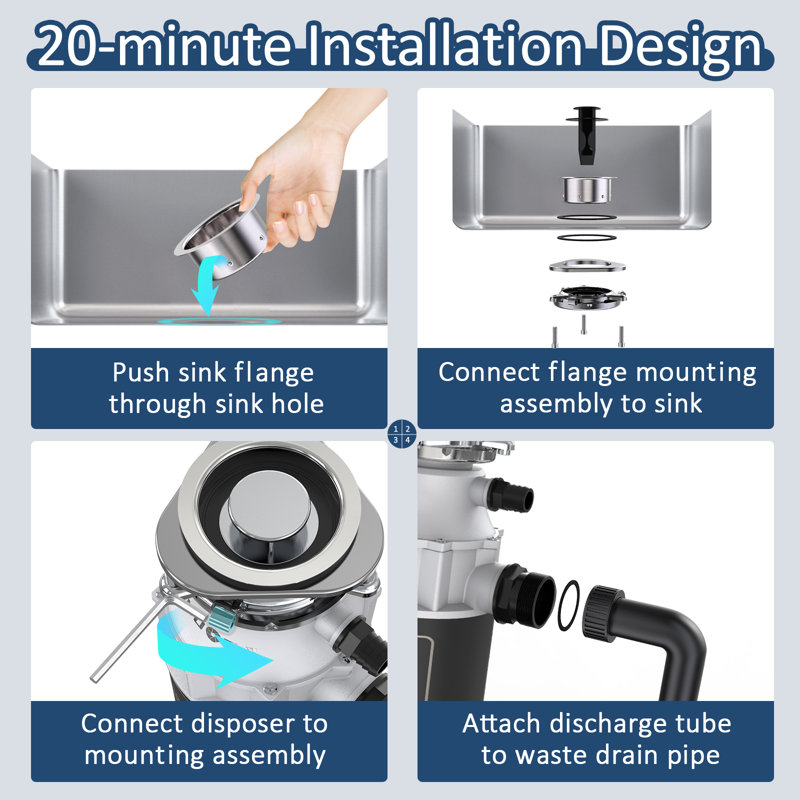 20-minute Installation Design

Push sink flange through sink hole

Connect flange mounting assembly to sink

1 2
3 4

Connect disposer to mounting assembly

Attach discharge tube to waste drain pipe