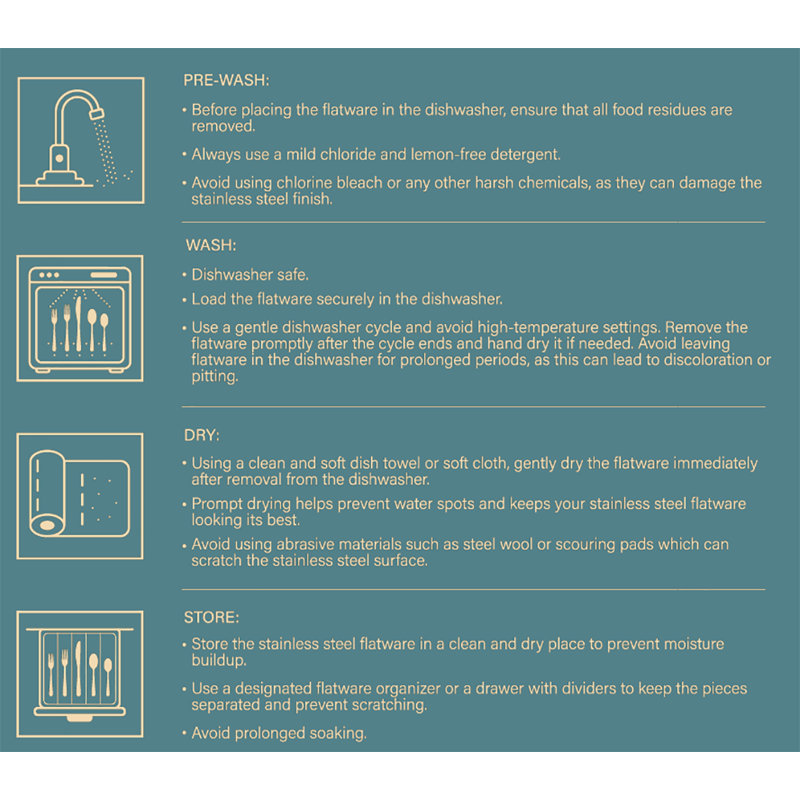 PRE-WASH:

• Before placing the flatware in the dishwasher, ensure that all food residues are removed.

• Always use a mild chloride and lemon-free detergent.

• Avoid using chlorine bleach or any other harsh chemicals, as they can damage the stainless steel finish.

WASH:

• Dishwasher safe.

• Load the flatware securely in the dishwasher.

• Use a gentle dishwasher cycle and avoid high-temperature settings. Remove the flatware promptly after the cycle ends and hand dry it if needed. Avoid leaving flatware in the dishwasher for prolonged periods, as this can lead to discoloration or pitting.

DRY:

• Using a clean and soft dish towel or soft cloth, gently dry the flatware immediately after removal from the dishwasher.

• Prompt drying helps prevent water spots and keeps your stainless steel flatware looking its best.

• Avoid using abrasive materials such as steel wool or scouring pads which can scratch the stainless steel surface.

STORE:

• Store the stainless steel flatware in a clean and dry place to prevent moisture buildup.

• Use a designated flatware organizer or a drawer with dividers to keep the pieces separated and prevent scratching.

• Avoid prolonged soaking.