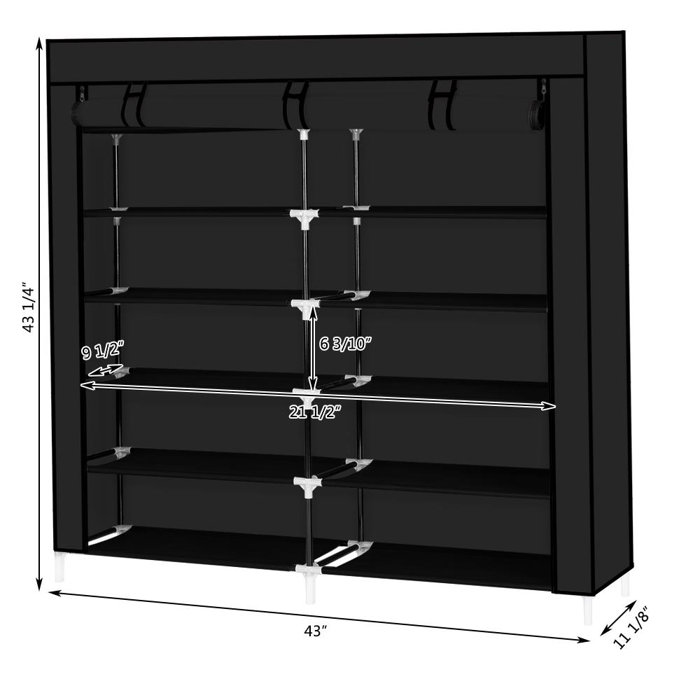 43 1/4"

9 1/2"

6 3/10"

21 1/2"

43"

11 1/8"