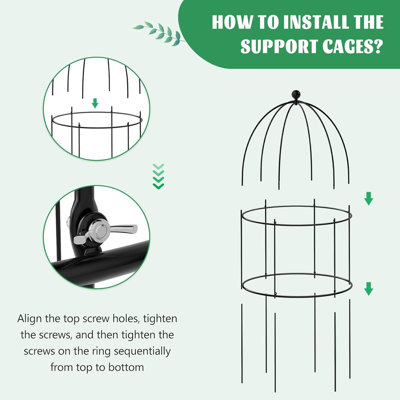 HOW TO INSTALL THE SUPPORT CAGES?

Align the top screw holes, tighten the screws, and then tighten the screws on the ring sequentially from top to bottom