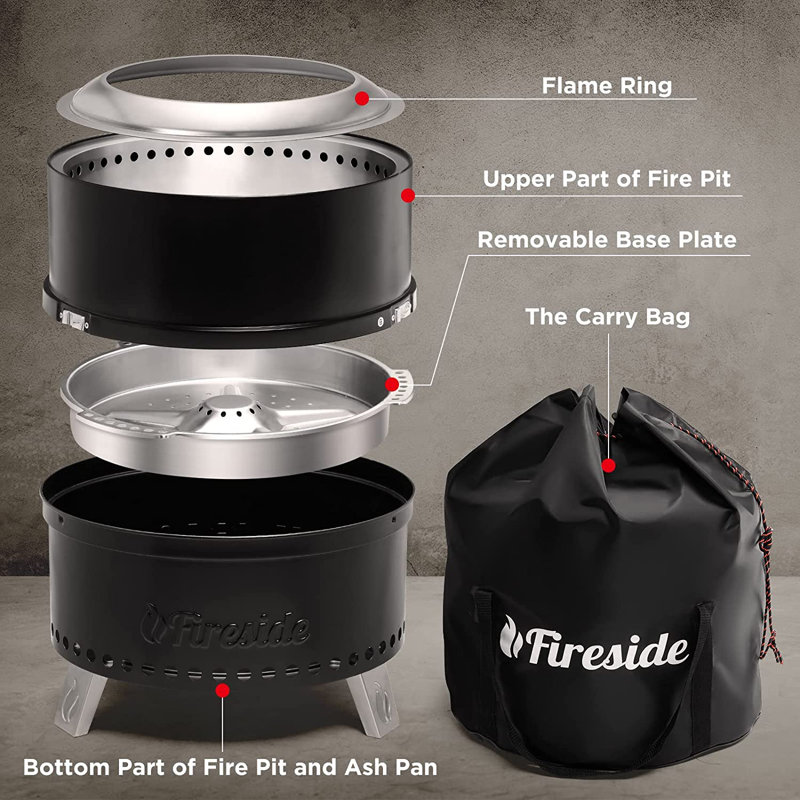 Flame Ring

Upper Part of Fire Pit

Removable Base Plate

The Carry Bag

Fireside

Fireside

Bottom Part of Fire Pit and Ash Pan