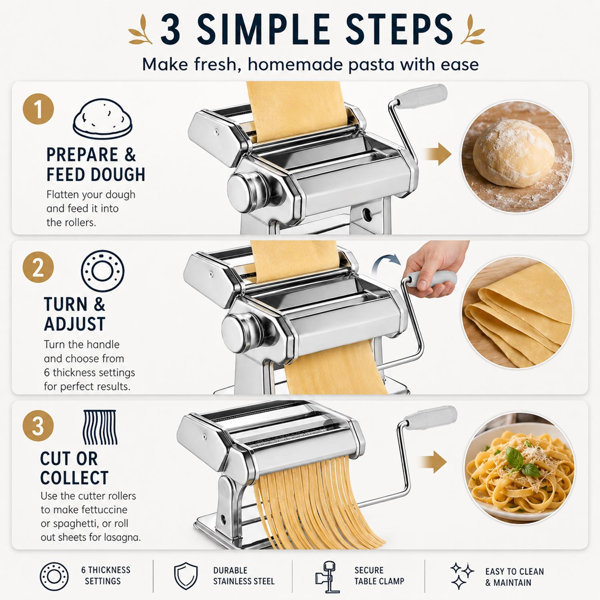 3 SIMPLE STEPS

Make fresh, homemade pasta with ease

1

PREPARE & FEED DOUGH

Flatten your dough and feed it into the rollers.

2

TURN & ADJUST

Turn the handle and choose from 6 thickness settings for perfect results.

3

CUT OR COLLECT

Use the cutter rollers to make fettuccine or spaghetti, or roll out sheets for lasagna.

6 THICKNESS SETTINGS

DURABLE STAINLESS STEEL

SECURE TABLE CLAMP

EASY TO CLEAN & MAINTAIN