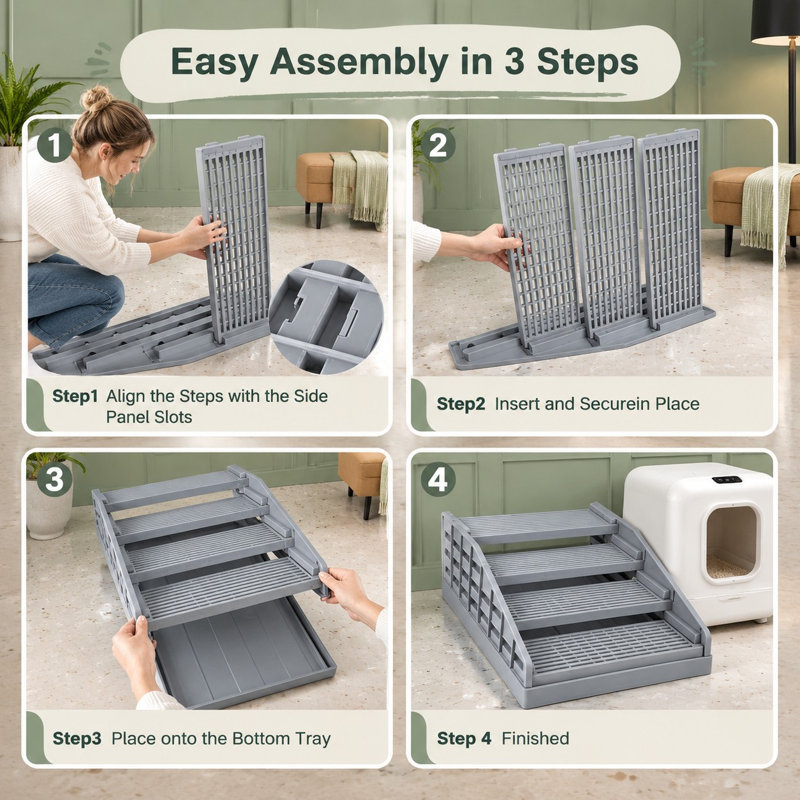 Easy Assembly in 3 Steps

1

Step1 Align the Steps with the Side Panel Slots

2

Step2 Insert and Securein Place

3

Step3 Place onto the Bottom Tray

4

Step 4 Finished