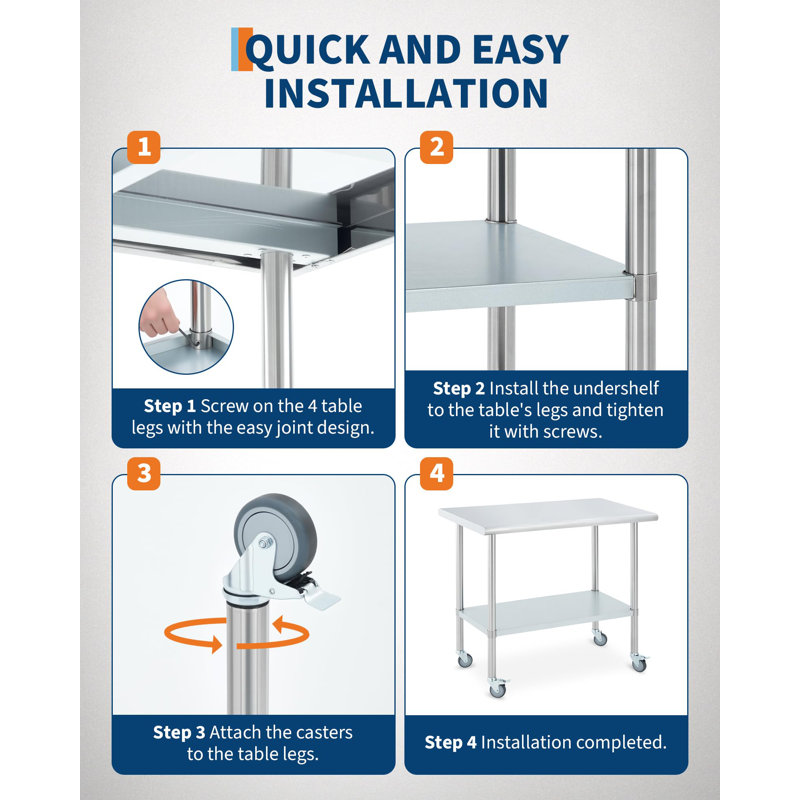 QUICK AND EASY INSTALLATION

1

Step 1 Screw on the 4 table legs with the easy joint design.

2

Step 2 Install the undershelf to the table's legs and tighten it with screws.

3

Step 3 Attach the casters to the table legs.

4

Step 4 Installation completed.