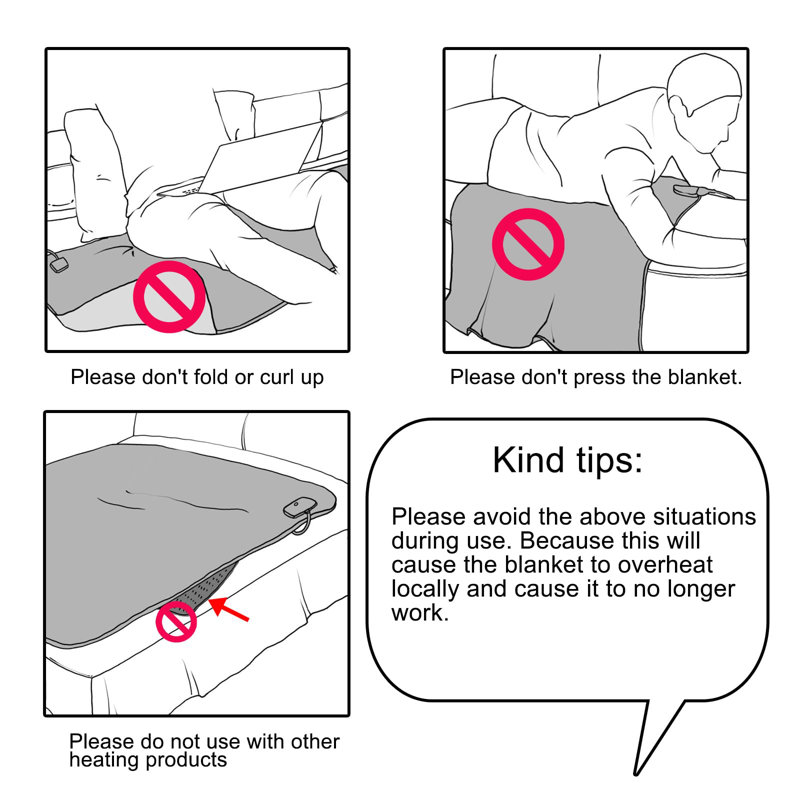 Please don't fold or curl up

Please don't press the blanket.

Please do not use with other heating products

Kind tips:

Please avoid the above situations during use. Because this will cause the blanket to overheat locally and cause it to no longer work.