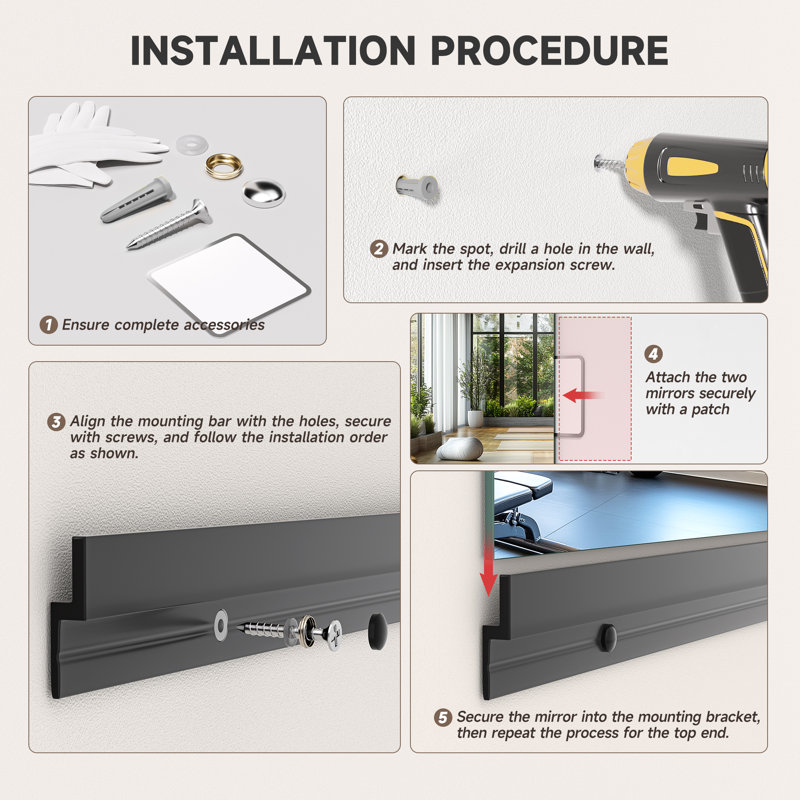 INSTALLATION PROCEDURE

1 Ensure complete accessories

2 Mark the spot, drill a hole in the wall, and insert the expansion screw.

3 Align the mounting bar with the holes, secure with screws, and follow the installation order as shown.

4 Attach the two mirrors securely with a patch

5 Secure the mirror into the mounting bracket, then repeat the process for the top end.