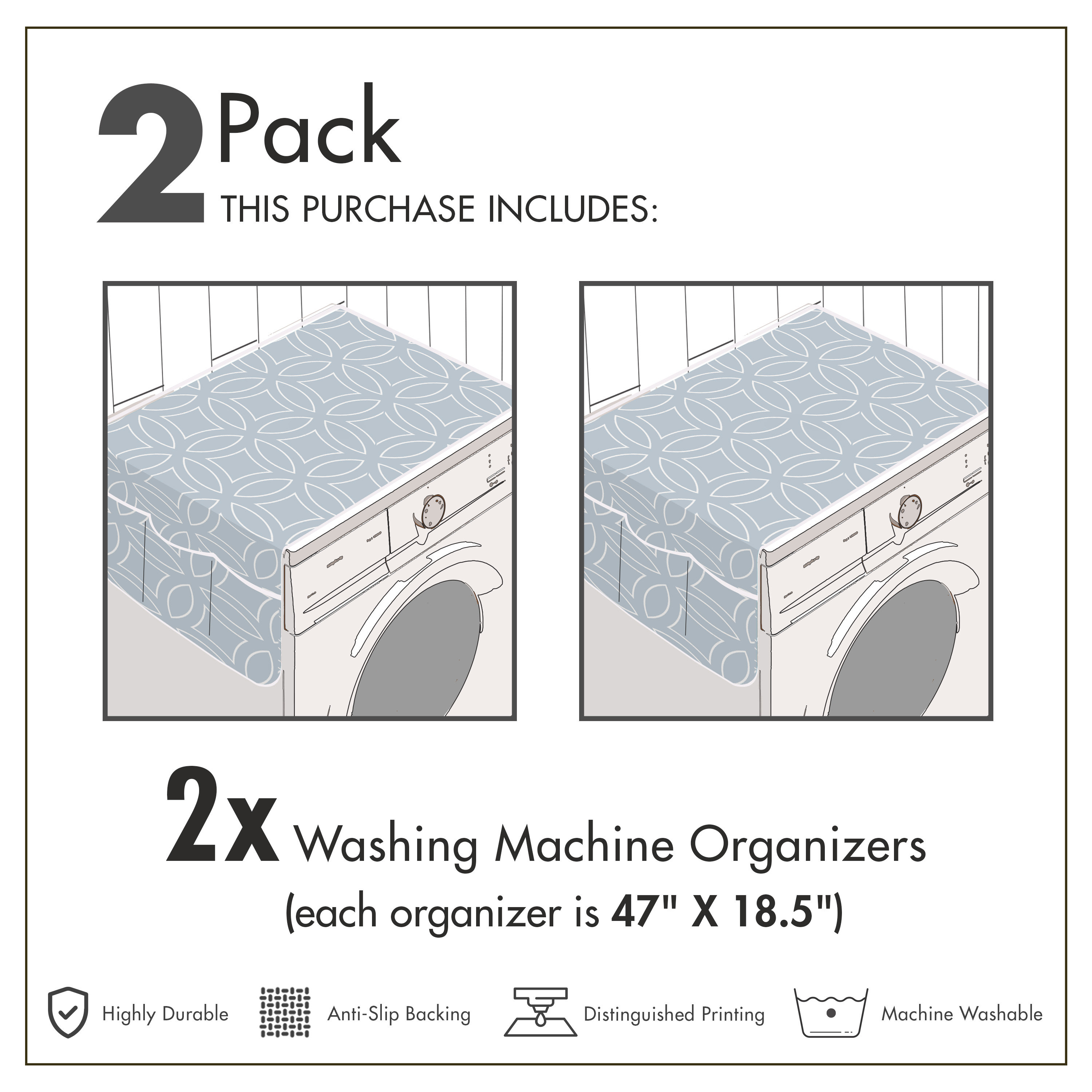 2 Pack
THIS PURCHASE INCLUDES:

2x Washing Machine Organizers
(each organizer is 47" X 18.5")

Highly Durable

Anti-Slip Backing

Distinguished Printing

Machine Washable