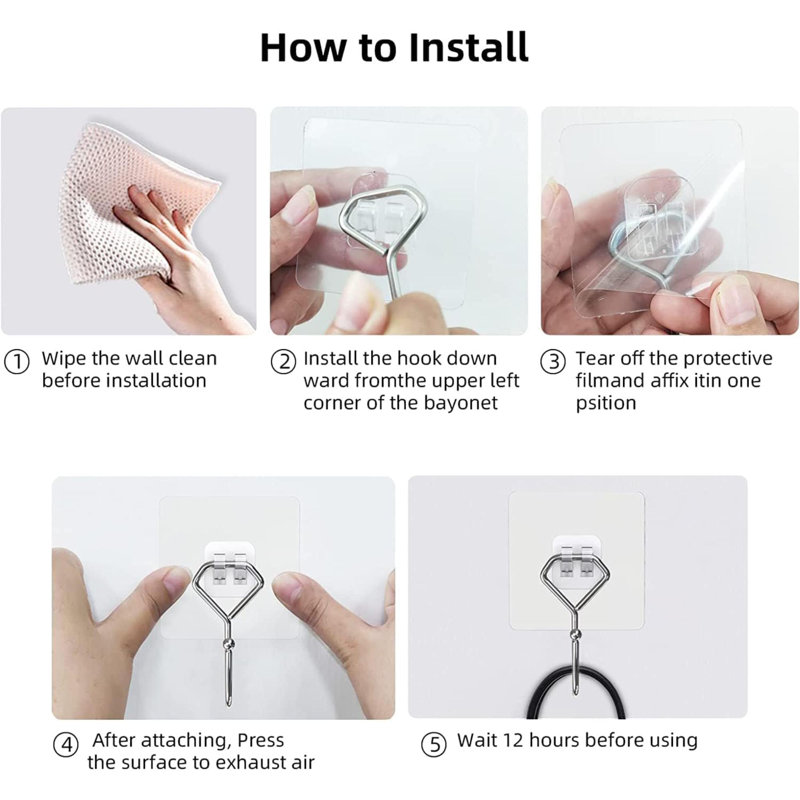 How to Install

① Wipe the wall clean before installation

② Install the hook down ward fromthe upper left corner of the bayonet

③ Tear off the protective filmand affix itin one psition

④ After attaching, Press the surface to exhaust air

⑤ Wait 12 hours before using