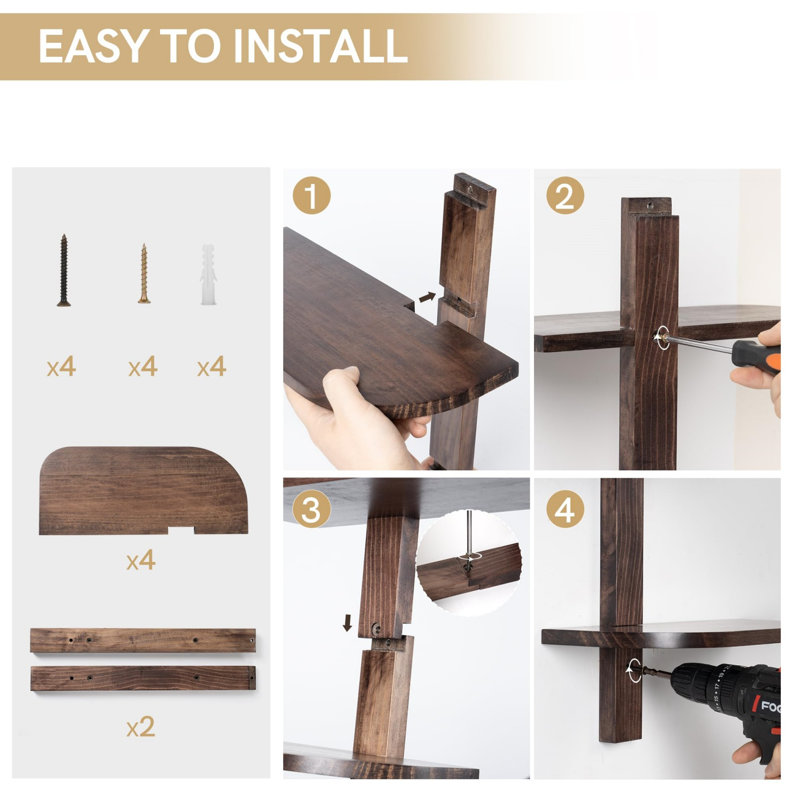 EASY TO INSTALL

x4 x4 x4

x4

x2

1

2

3

4

FOG