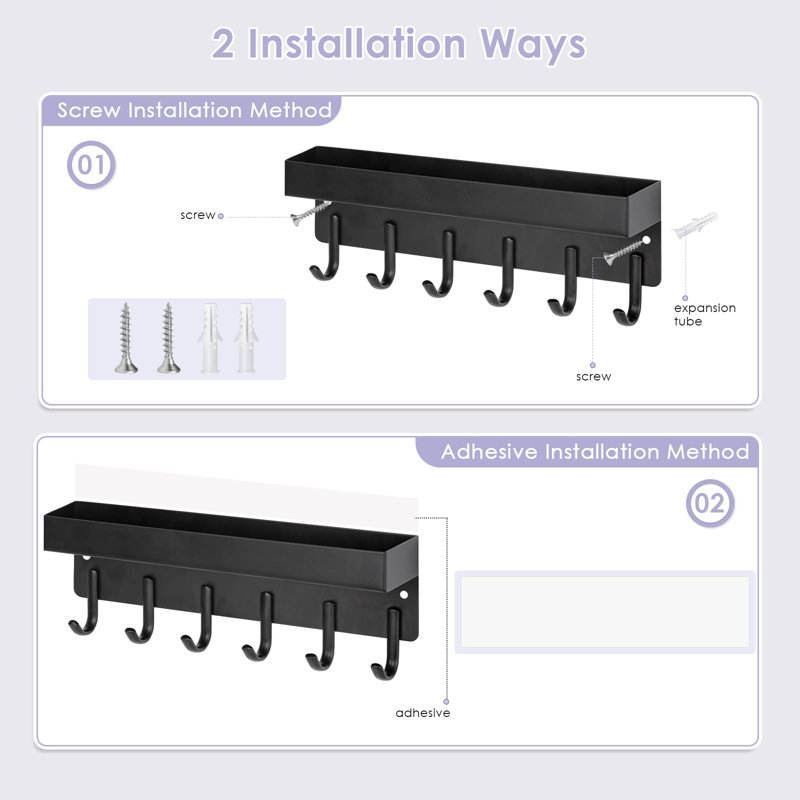 2 Installation Ways

Screw Installation Method

01

screw

expansion tube

screw

Adhesive Installation Method

02

adhesive