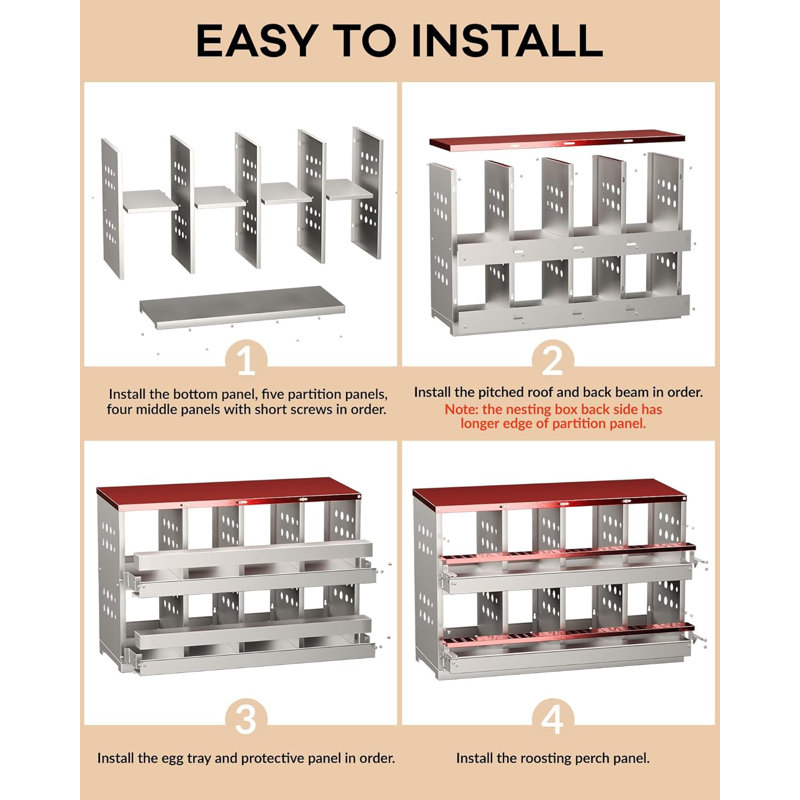 EASY TO INSTALL

1

Install the bottom panel, five partition panels, four middle panels with short screws in order.

2

Install the pitched roof and back beam in order.

Note: the nesting box back side has longer edge of partition panel.

3

Install the egg tray and protective panel in order.

4

Install the roosting perch panel.