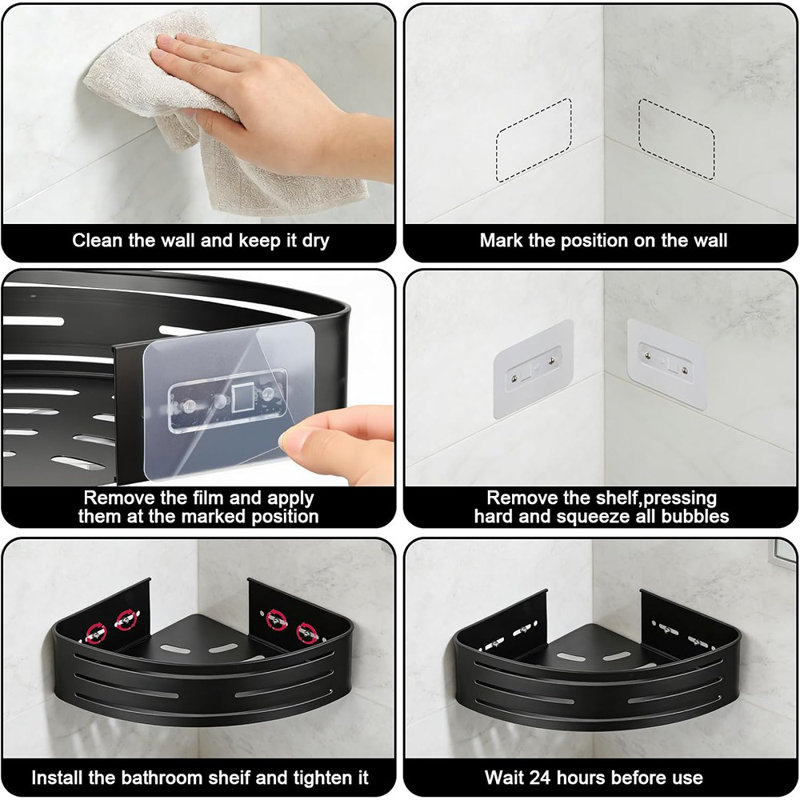 Clean the wall and keep it dry

Mark the position on the wall

Remove the film and apply them at the marked position

Remove the shelf,pressing hard and squeeze all bubbles

Install the bathroom sheif and tighten it

Wait 24 hours before use