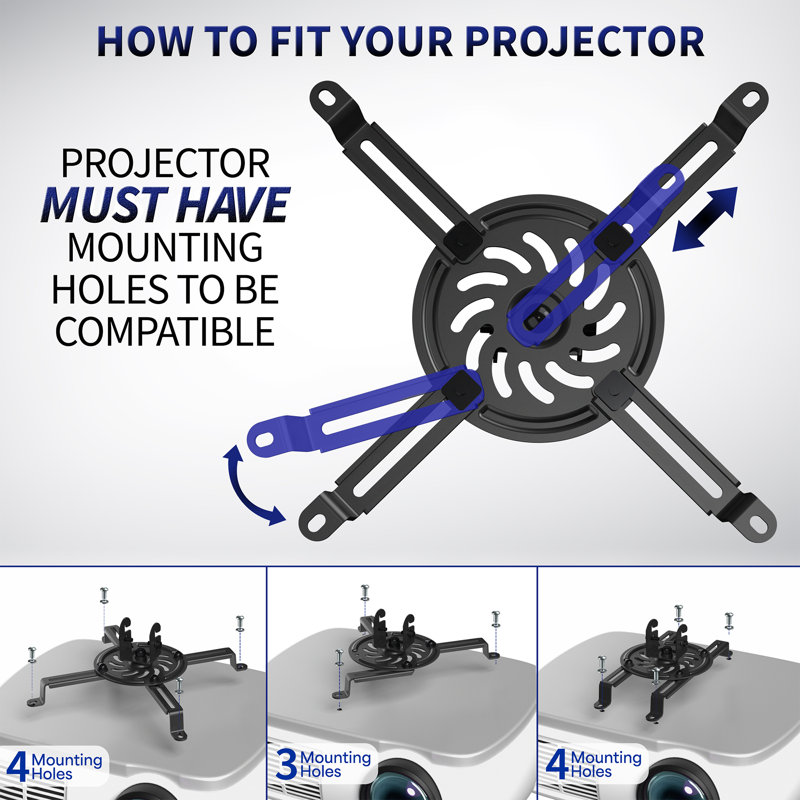 HOW TO FIT YOUR PROJECTOR

PROJECTOR MUST HAVE MOUNTING HOLES TO BE COMPATIBLE

4 Mounting Holes

3 Mounting Holes

4 Mounting Holes