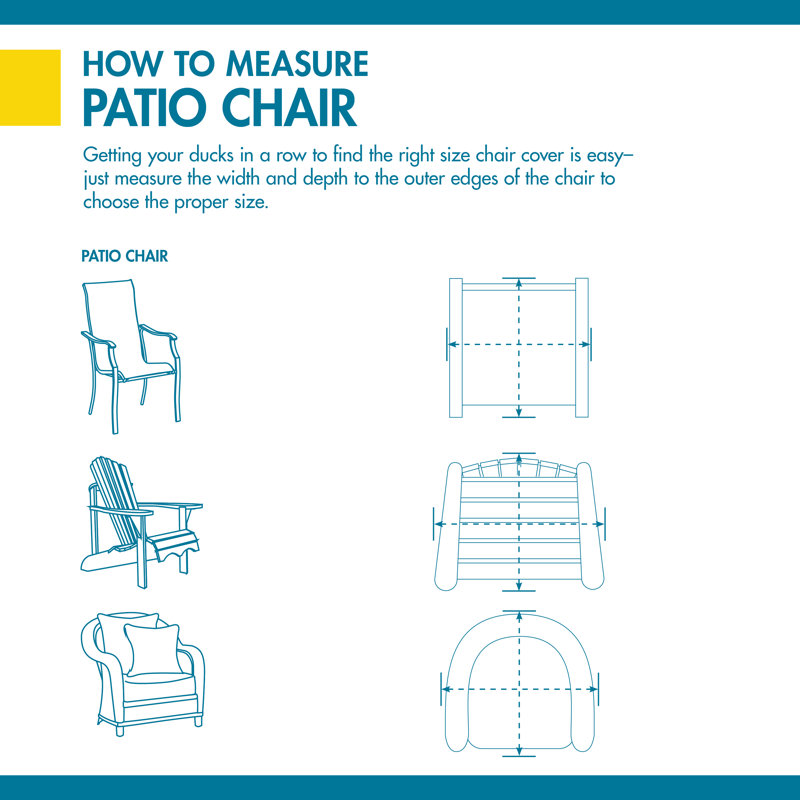 HOW TO MEASURE
PATIO CHAIR

Getting your ducks in a row to find the right size chair cover is easy– just measure the width and depth to the outer edges of the chair to choose the proper size.

PATIO CHAIR