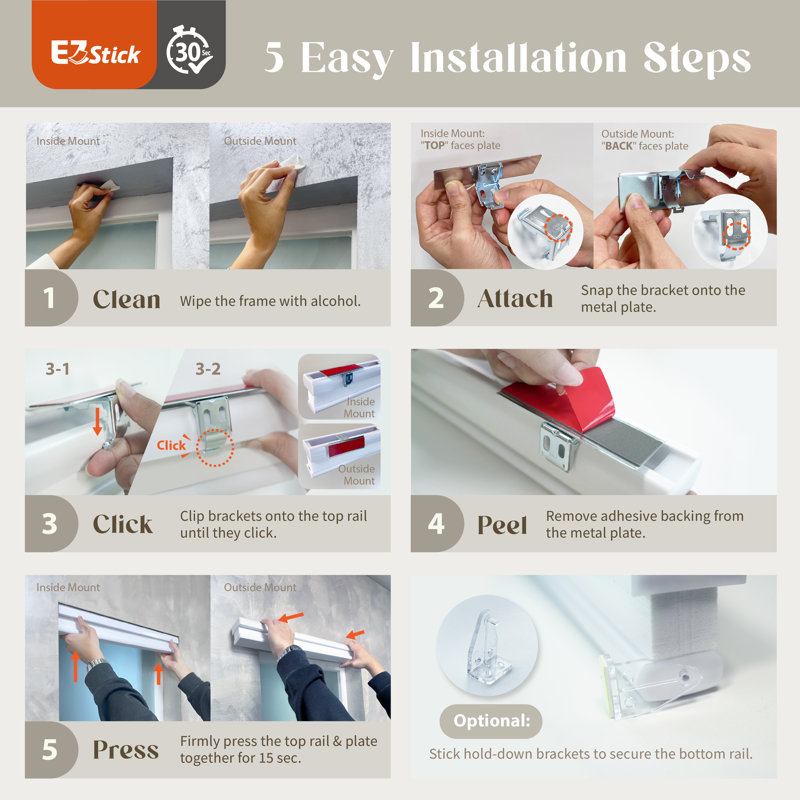 EZStick

30 Sec

5 Easy Installation Steps

Inside Mount

Outside Mount

1 Clean Wipe the frame with alcohol.

Inside Mount: "TOP" faces plate

Outside Mount: "BACK" faces plate

2 Attach Snap the bracket onto the metal plate.

3-1

3-2

Click

Inside Mount

Outside Mount

3 Click Clip brackets onto the top rail until they click.

4 Peel Remove adhesive backing from the metal plate.

Inside Mount

Outside Mount

5 Press Firmly press the top rail & plate together for 15 sec.

Optional:

Stick hold-down brackets to secure the bottom rail.