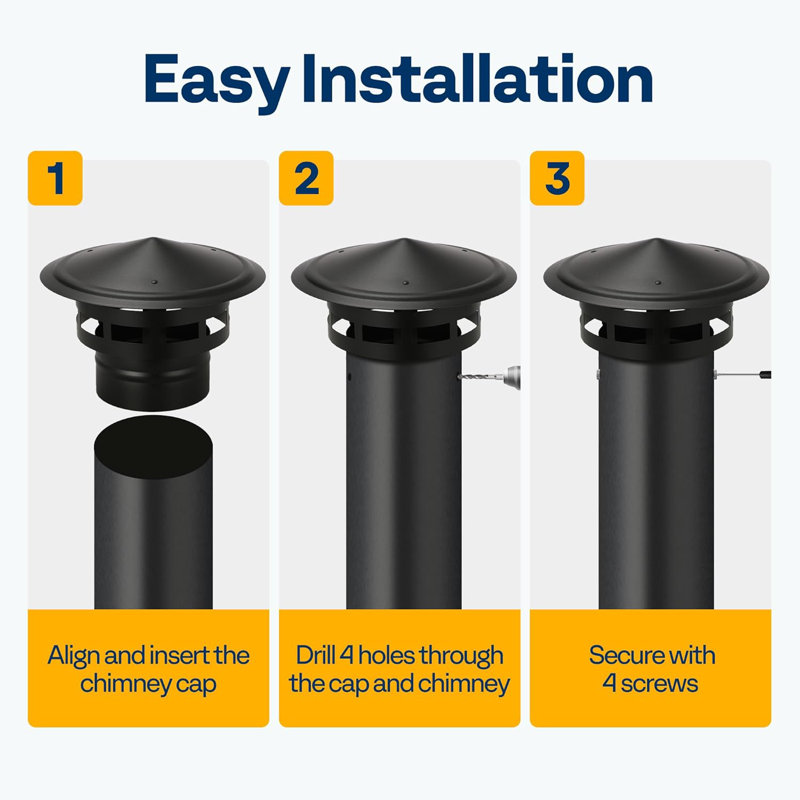 Easy Installation

1

Align and insert the chimney cap

2

Drill 4 holes through the cap and chimney

3

Secure with 4 screws