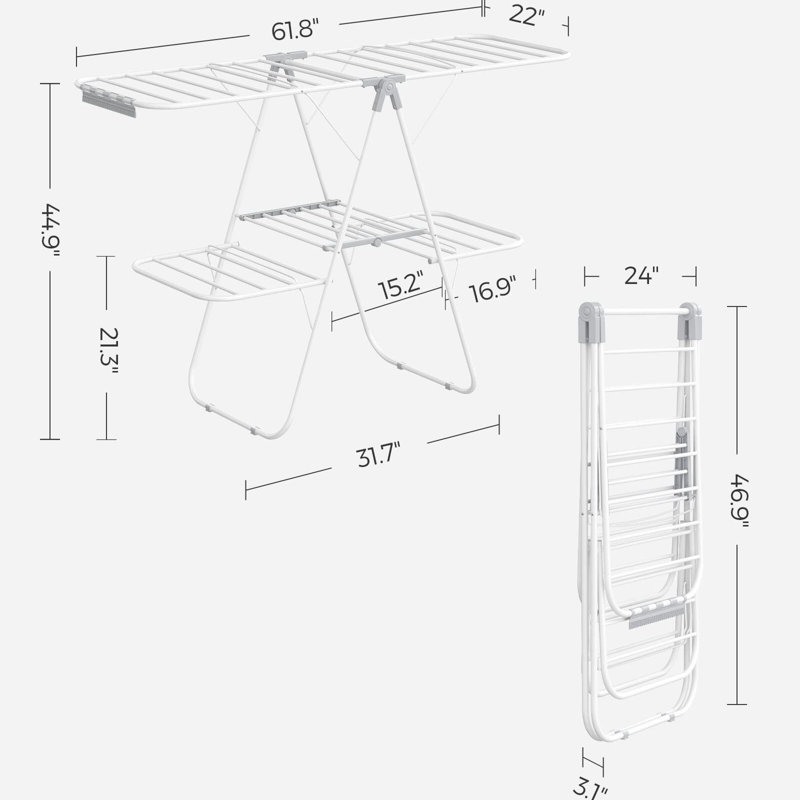 61.8"
22"
44.9"
21.3"
15.2"
16.9"
31.7"
24"
46.9"
3.1"