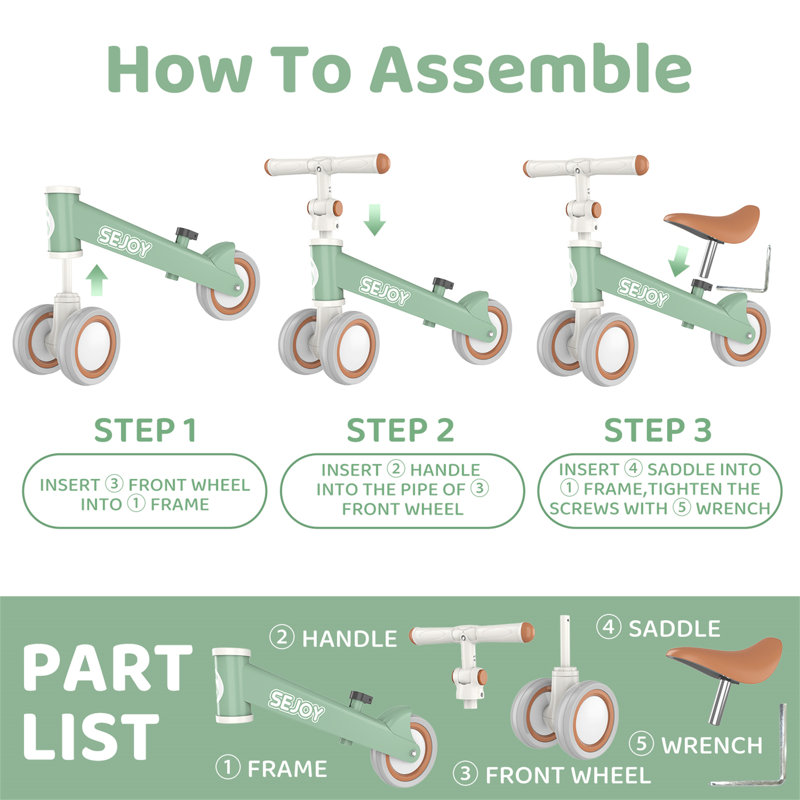 How To Assemble

SEJOY

SEJOY

SEJOY

STEP 1

INSERT ③ FRONT WHEEL INTO ① FRAME

STEP 2

INSERT ② HANDLE INTO THE PIPE OF ③ FRONT WHEEL

STEP 3

INSERT ④ SADDLE INTO ① FRAME,TIGHTEN THE SCREWS WITH ⑤ WRENCH

PART LIST

② HANDLE

④ SADDLE

SEJOY

① FRAME

③ FRONT WHEEL

⑤ WRENCH