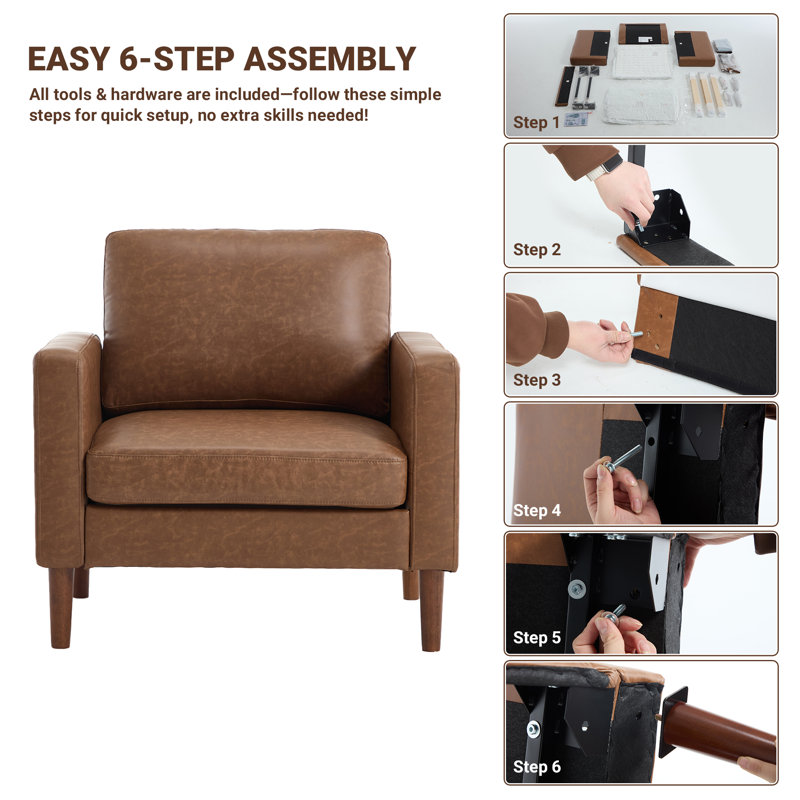 EASY 6-STEP ASSEMBLY

All tools & hardware are included—follow these simple steps for quick setup, no extra skills needed!

Step 1

Step 2

Step 3

Step 4

Step 5

Step 6