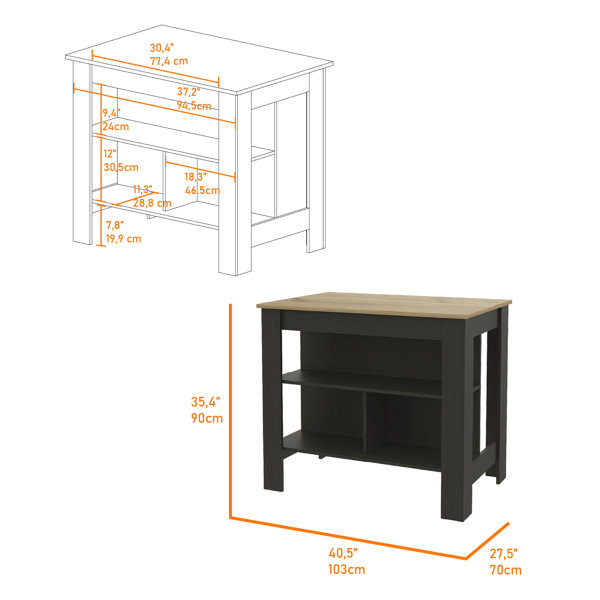 30,4"
77,4 cm

37,2"
94,5cm

9,4"
24cm

12"
30,5cm

18,3"
46,5cm

11,3"
28,8 cm

7,8"
19,9 cm

35,4"
90cm

40,5"
103cm

27,5"
70cm