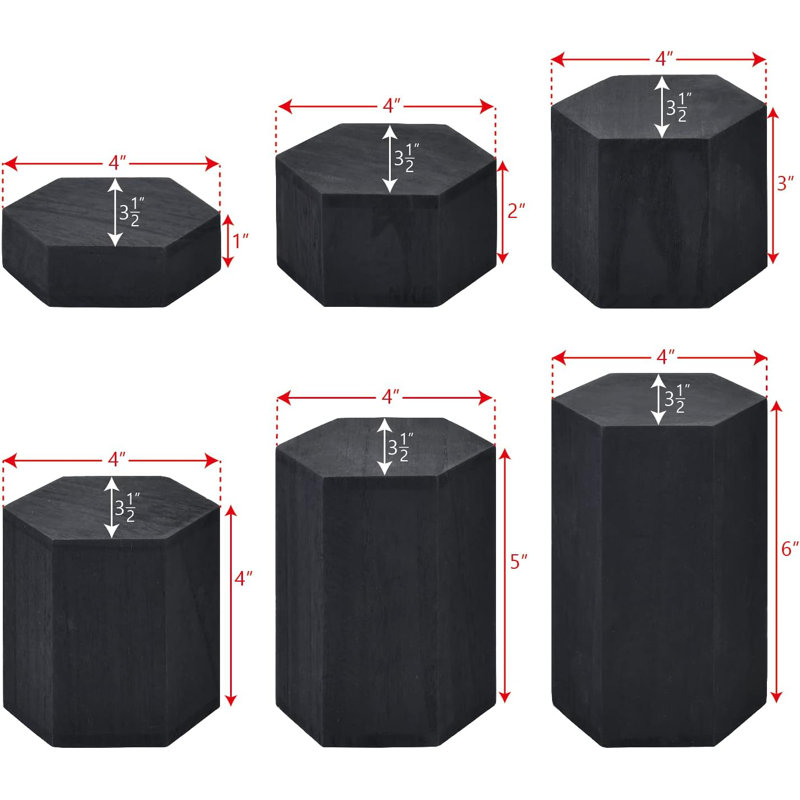 4″
$3\frac{1}{2}$″
1″

4″
$3\frac{1}{2}$″
2″

4″
$3\frac{1}{2}$″
3″

4″
$3\frac{1}{2}$″
4″

4″
$3\frac{1}{2}$″
5″

4″
$3\frac{1}{2}$″
6″