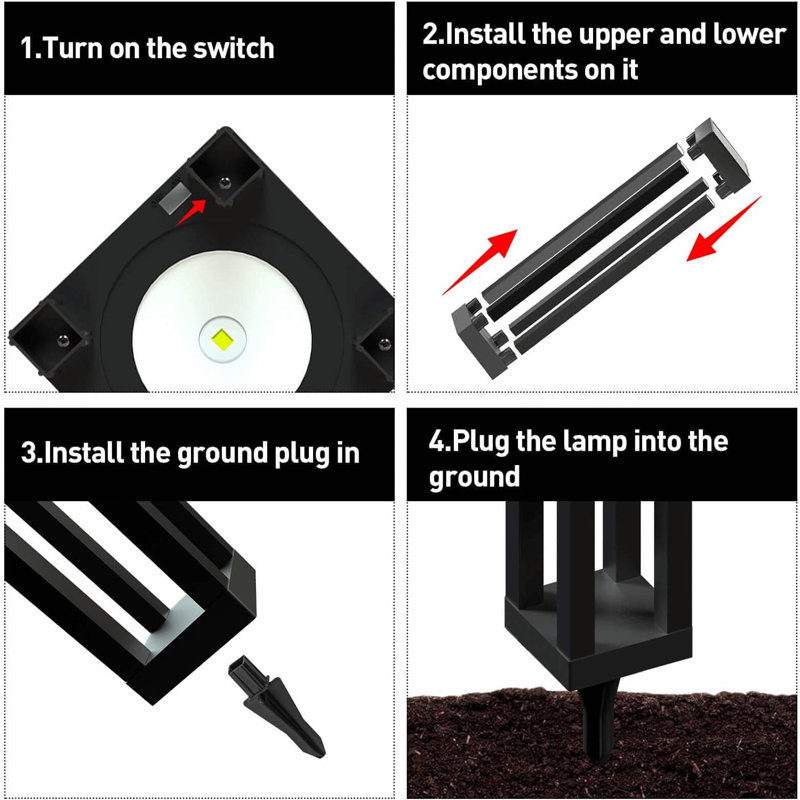 1.Turn on the switch

2.Install the upper and lower components on it

3.Install the ground plug in

4.Plug the lamp into the ground