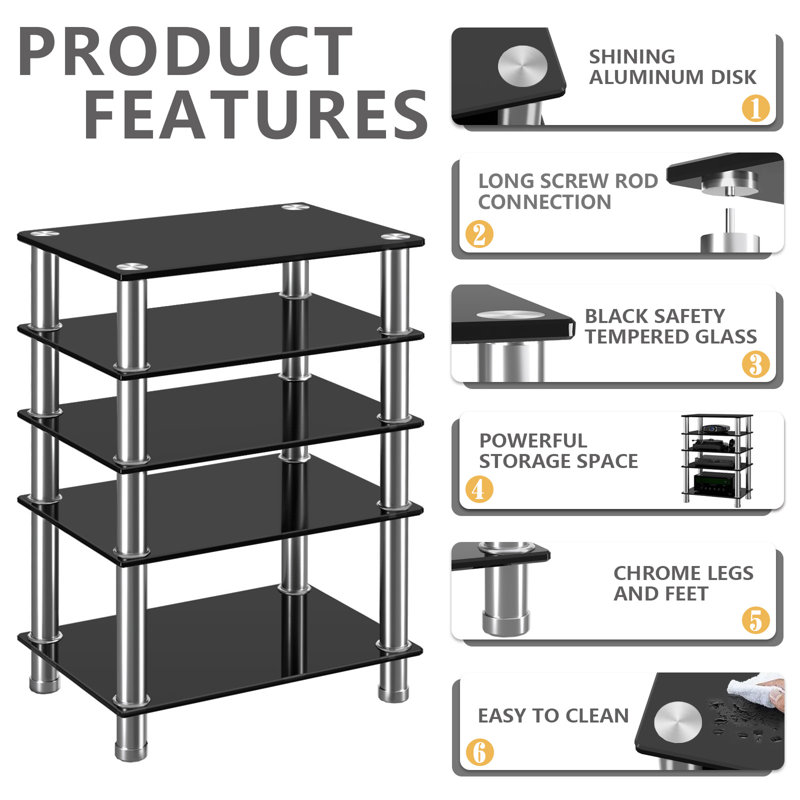 PRODUCT FEATURES

SHINING ALUMINUM DISK
1

LONG SCREW ROD CONNECTION
2

BLACK SAFETY TEMPERED GLASS
3

POWERFUL STORAGE SPACE
4

CHROME LEGS AND FEET
5

EASY TO CLEAN
6