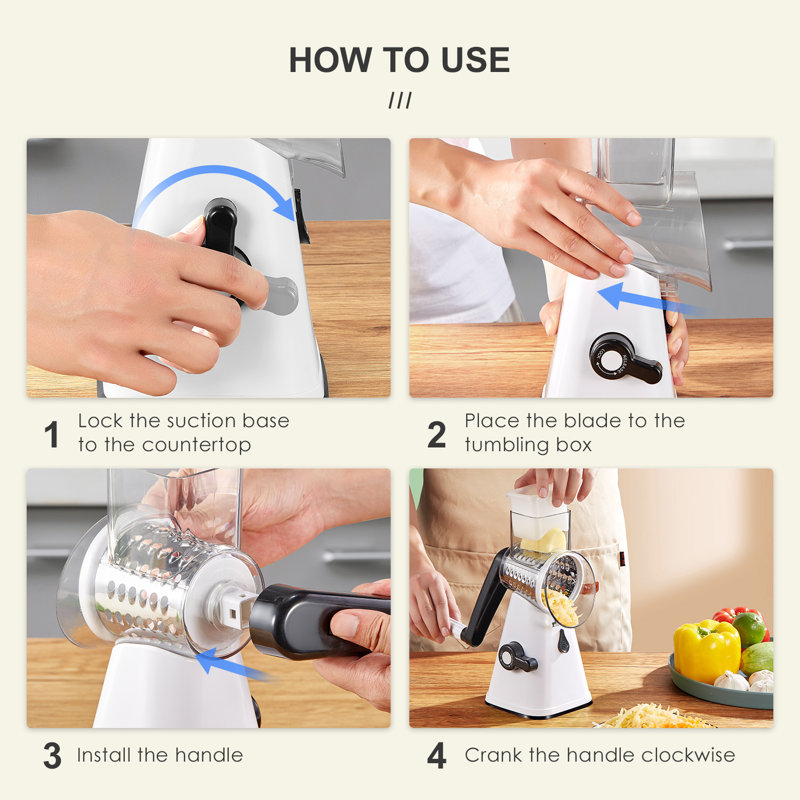 HOW TO USE

///

1 Lock the suction base to the countertop

2 Place the blade to the tumbling box

3 Install the handle

4 Crank the handle clockwise