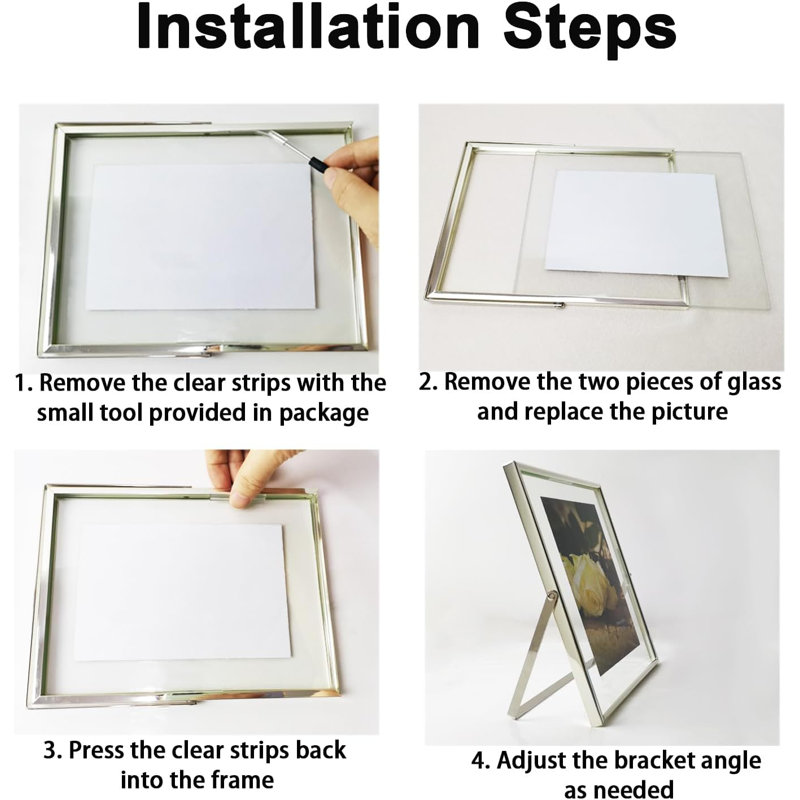 Installation Steps

1. Remove the clear strips with the small tool provided in package

2. Remove the two pieces of glass and replace the picture

3. Press the clear strips back into the frame

4. Adjust the bracket angle as needed