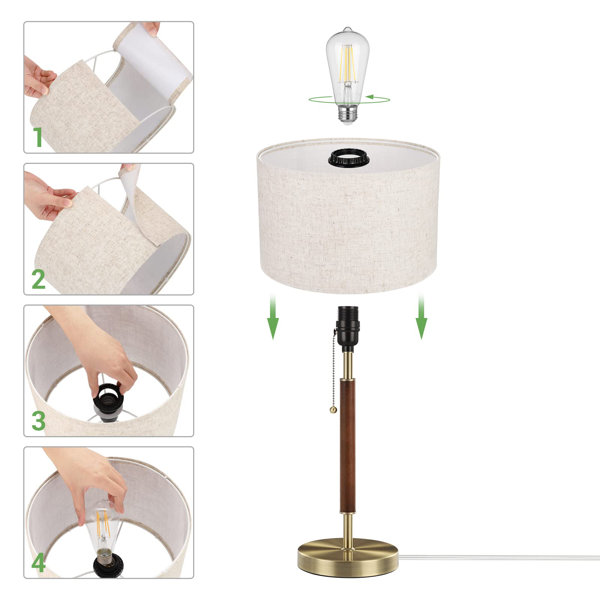 1

2

3

4