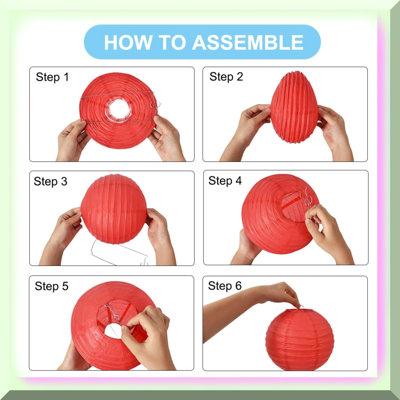 HOW TO ASSEMBLE

Step 1

Step 2

Step 3

Step 4

Step 5

Step 6