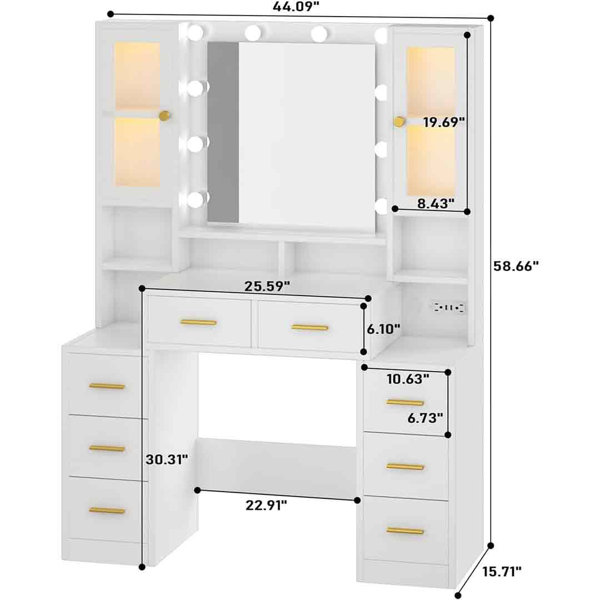 44.09"

19.69"

8.43"

58.66"

25.59"

6.10"

10.63"

6.73"

30.31"

22.91"

15.71"