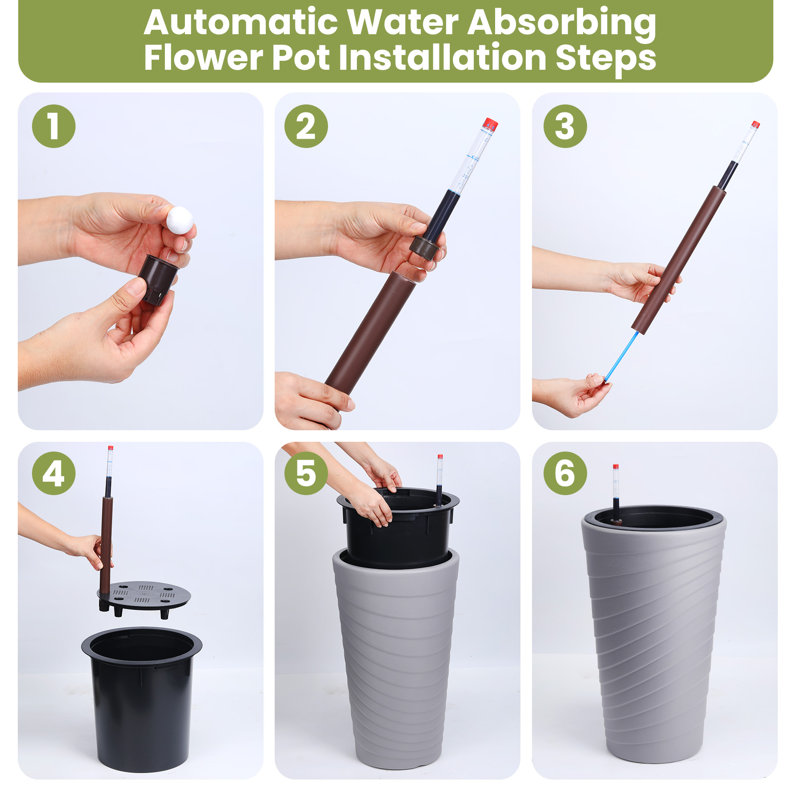 Automatic Water Absorbing Flower Pot Installation Steps

1

2

3

4

5

6