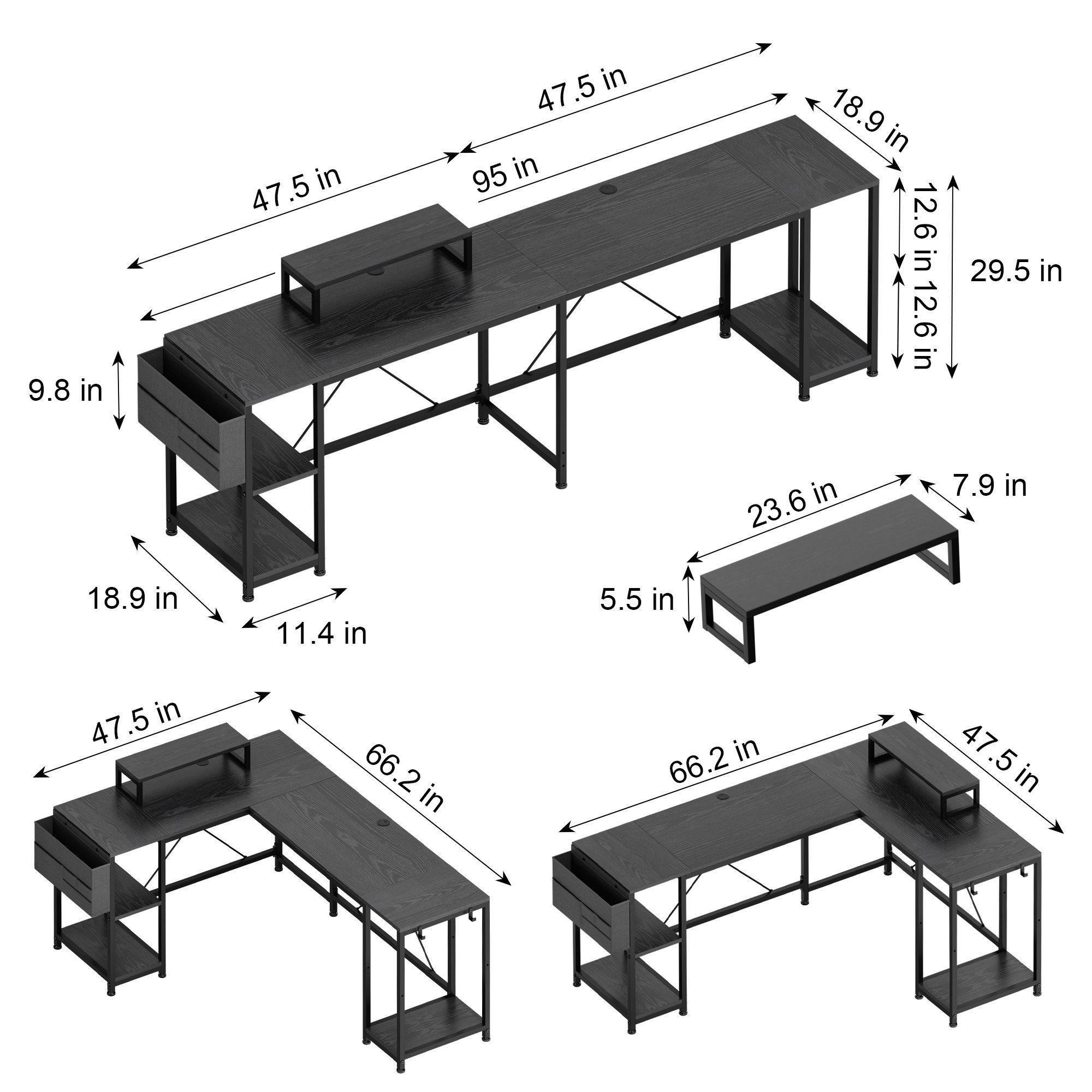 47.5 in
47.5 in
95 in
18.9 in
12.6 in
12.6 in
29.5 in
9.8 in
18.9 in
11.4 in
23.6 in
7.9 in
5.5 in
47.5 in
66.2 in
66.2 in
47.5 in