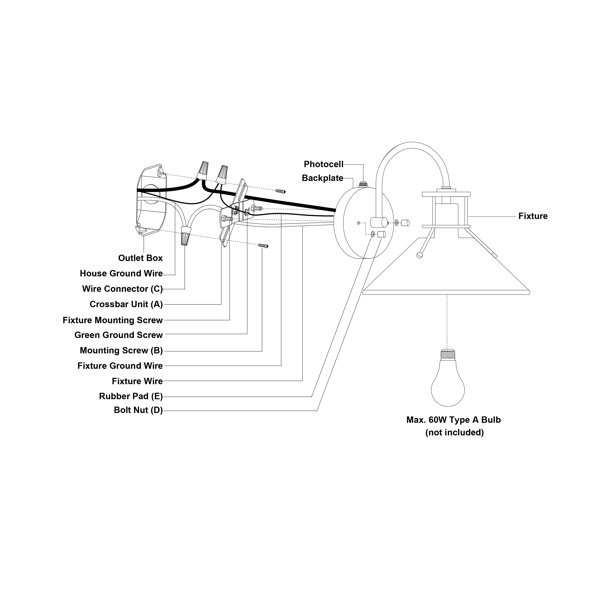 Photocell
Backplate
Fixture
Outlet Box
House Ground Wire
Wire Connector (C)
Crossbar Unit (A)
Fixture Mounting Screw
Green Ground Screw
Mounting Screw (B)
Fixture Ground Wire
Fixture Wire
Rubber Pad (E)
Bolt Nut (D)
Max. 60W Type A Bulb
(not included)