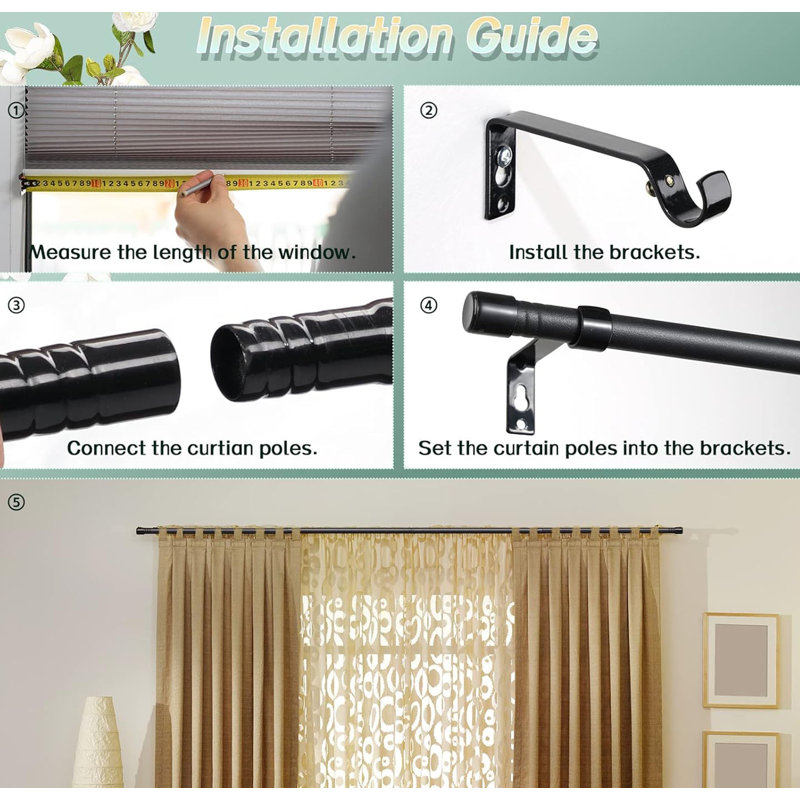 Installation Guide

①
Measure the length of the window.

②
Install the brackets.

③
Connect the curtian poles.

④
Set the curtain poles into the brackets.

⑤